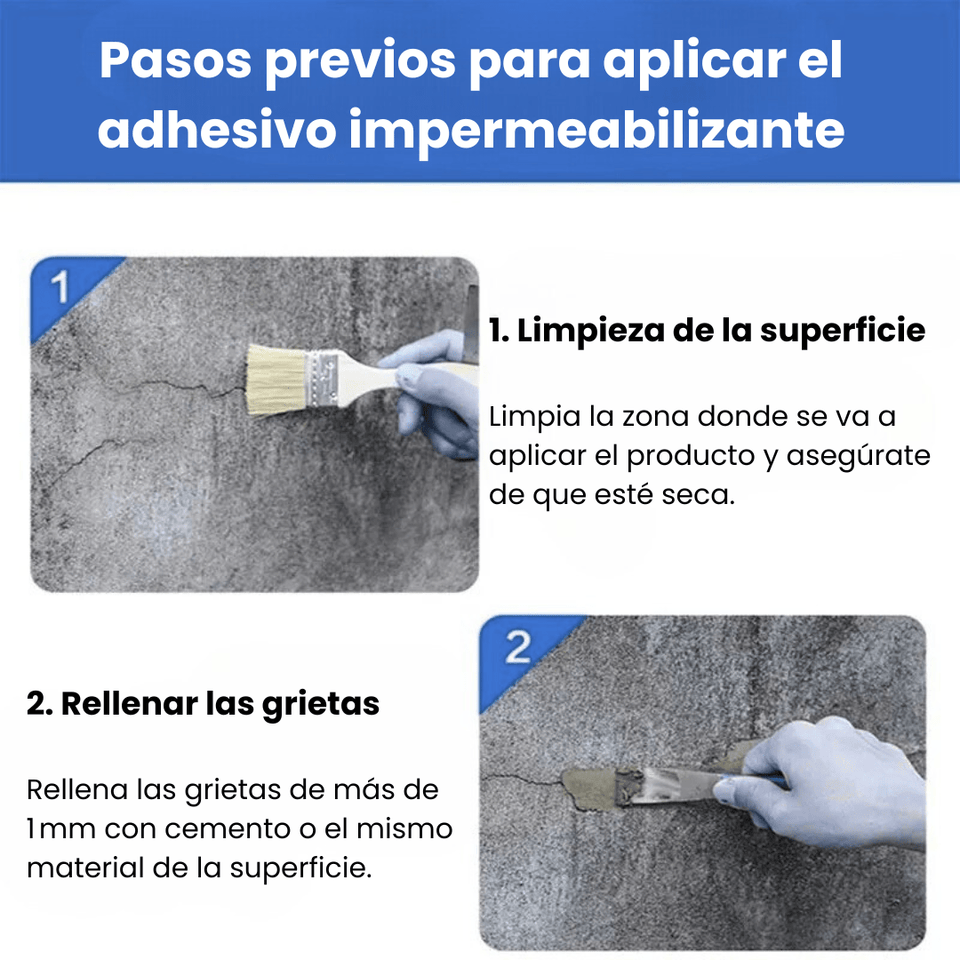 Pasos previos para aplicar el adhesivo impermeabilizante

1

1. Limpieza de la superficie

Limpia la zona donde se va a aplicar el producto y asegúrate de que esté seca.

2

2. Rellenar las grietas

Rellena las grietas de más de 1mm con cemento o el mismo material de la superficie.